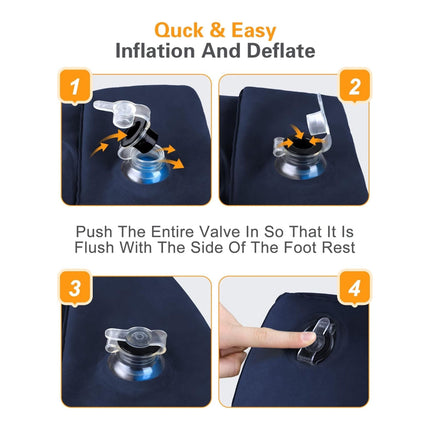 Quck & Easy
Inflation And Deflate

1

2

Push The Entire Valve In So That It Is Flush With The Side Of The Foot Rest

3

4